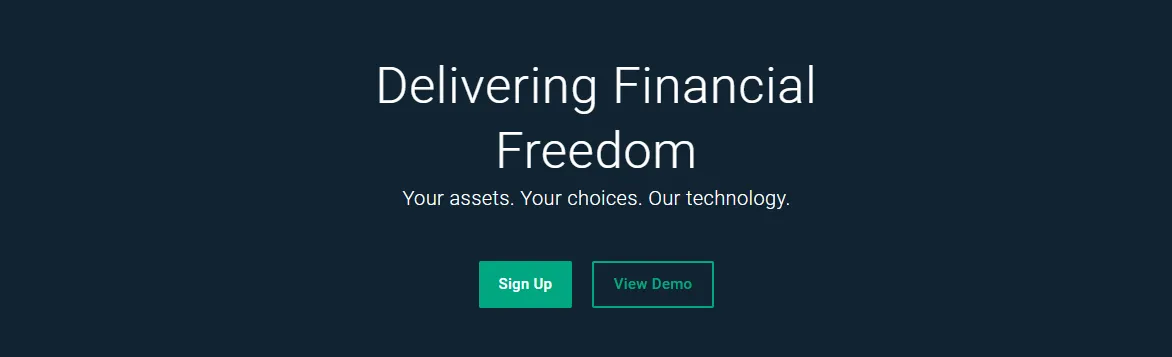 Delivering Financial Freedom

Your assets. Your choices. Our technology.

Sign Up

View Demo